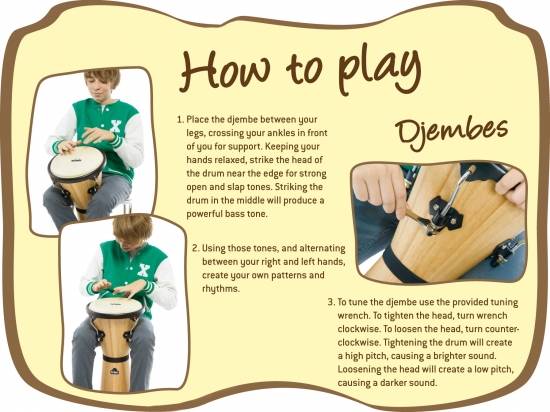 How to play

Djembes

1. Place the djembe between your legs, crossing your ankles in front of you for support. Keeping your hands relaxed, strike the head of the drum near the edge for strong open and slap tones. Striking the drum in the middle will produce a powerful bass tone.

2. Using those tones, and alternating between your right and left hands, create your own patterns and rhythms.

3. To tune the djembe use the provided tuning wrench. To tighten the head, turn wrench clockwise. To loosen the head, turn counter-clockwise. Tightening the drum will create a high pitch, causing a brighter sound. Loosening the head will create a low pitch, causing a darker sound.